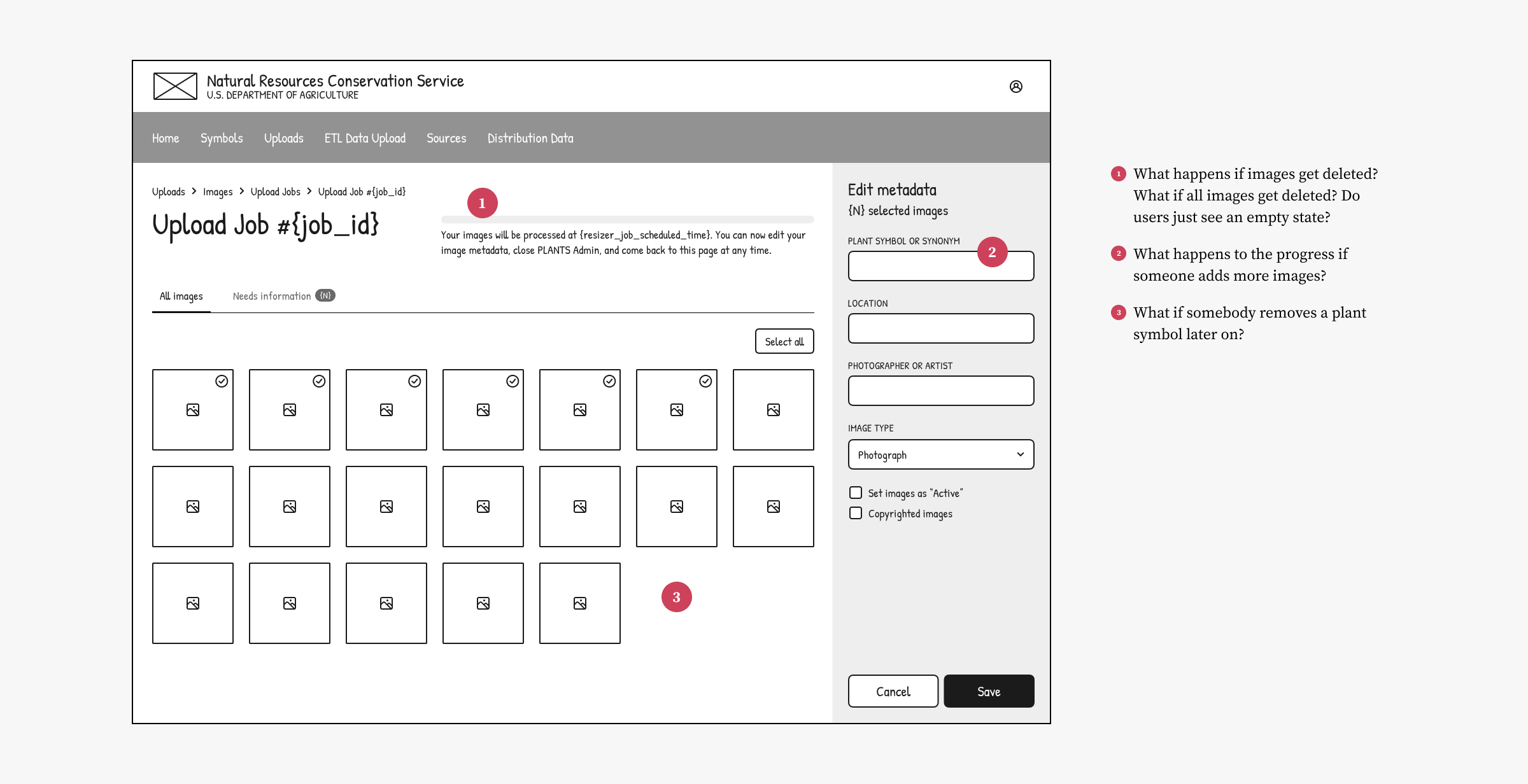 Natural Resources Conservation Service
U.S. DEPARTMENT OF AGRICULTURE

Home Symbols Uploads ETL Data Upload Sources Distribution Data

Uploads > Images > Upload Jobs > Upload Job #{job_id}

Upload Job #{job_id}

1

Your images will be processed at {resizer_job_scheduled_time}. You can now edit your image metadata, close PLANTS Admin, and come back to this page at any time.

All images Needs information {N}

Select all

3

Edit metadata
{N} selected images

PLANT SYMBOL OR SYNONYM

2

LOCATION

PHOTOGRAPHER OR ARTIST

IMAGE TYPE

Photograph

Set images as "Active"

Copyrighted images

Cancel Save

1 What happens if images get deleted? What if all images get deleted? Do users just see an empty state?

2 What happens to the progress if someone adds more images?

3 What if somebody removes a plant symbol later on?